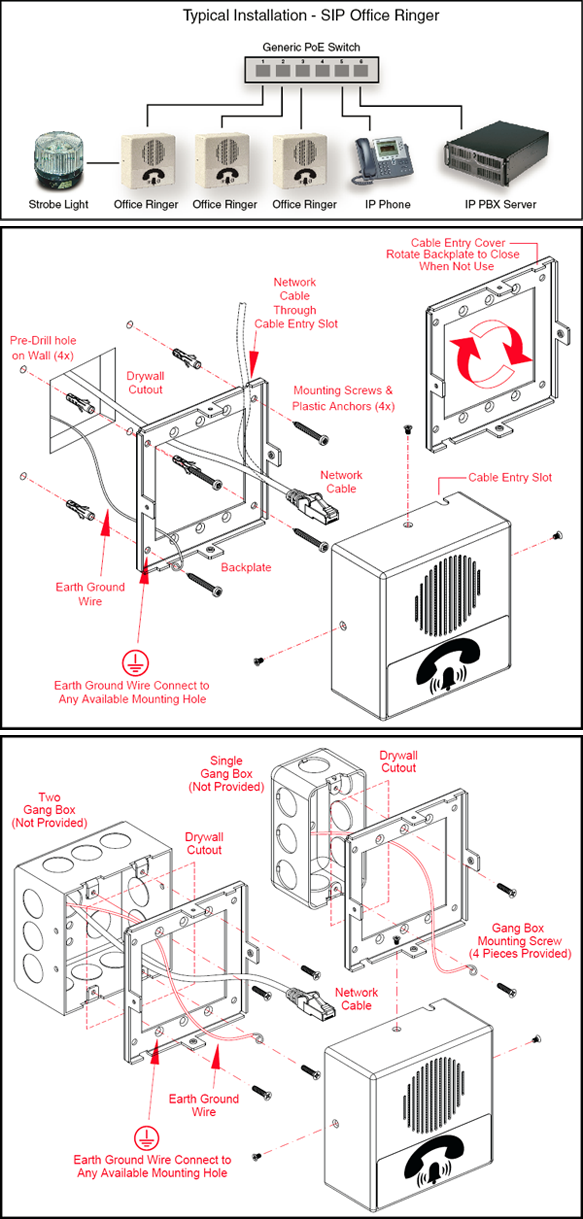 Typical Installation - SIP Office Ringer

Generic PoE Switch

1 2 3 4 5 6

Strobe Light
Office Ringer
Office Ringer
Office Ringer
IP Phone
IP PBX Server

Cable Entry Cover
Rotate Backplate to Close
When Not Use

Network
Cable
Through
Cable Entry Slot

Pre-Drill hole
on Wall (4x)

Drywall
Cutout

Mounting Screws &
Plastic Anchors (4x)

Network
Cable

Cable Entry Slot

Backplate

Earth Ground
Wire

Earth Ground Wire Connect to
Any Available Mounting Hole

Single
Gang Box
(Not Provided)

Drywall
Cutout

Two
Gang Box
(Not Provided)

Drywall
Cutout

Gang Box
Mounting Screw
(4 Pieces Provided)

Network
Cable

Earth Ground
Wire

Earth Ground Wire Connect to
Any Available Mounting Hole